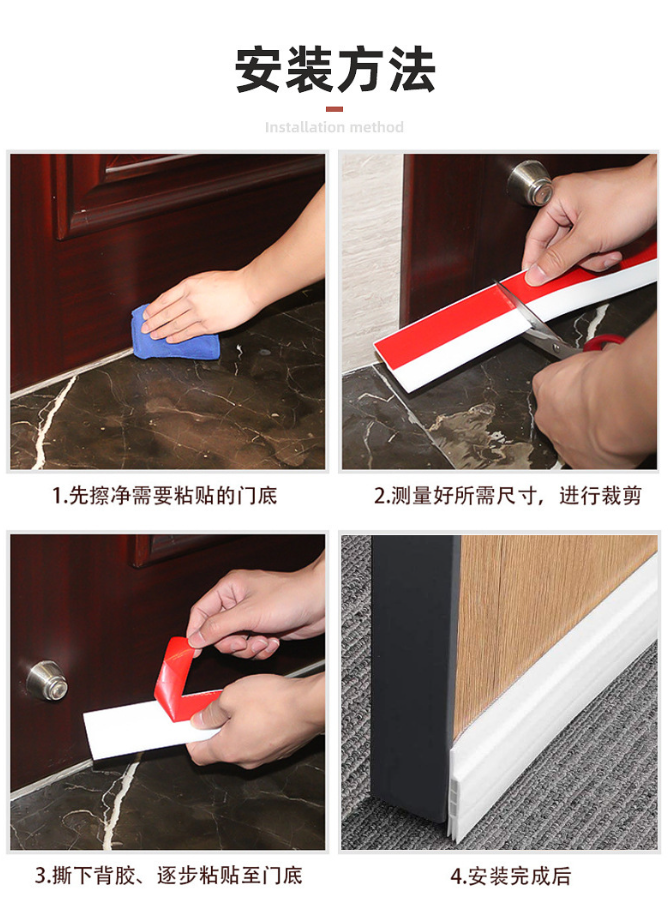 安装方法

Installation method

1.先擦净需要粘贴的门底

2.测量好所需尺寸，进行裁剪

3.撕下背胶、逐步粘贴至门底

4.安装完成后